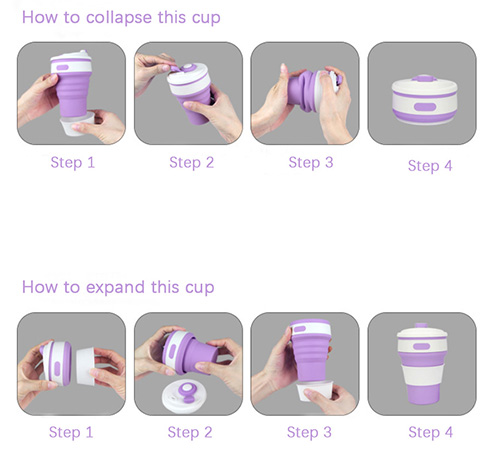 How to collapse this cup

Step 1

Step 2

Step 3

Step 4

How to expand this cup

Step 1

Step 2

Step 3

Step 4