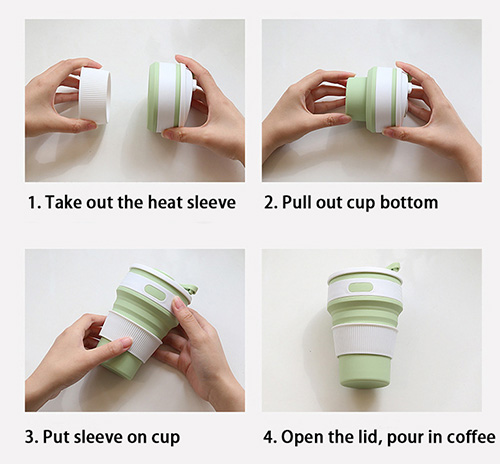 1. Take out the heat sleeve

2. Pull out cup bottom

3. Put sleeve on cup

4. Open the lid, pour in coffee