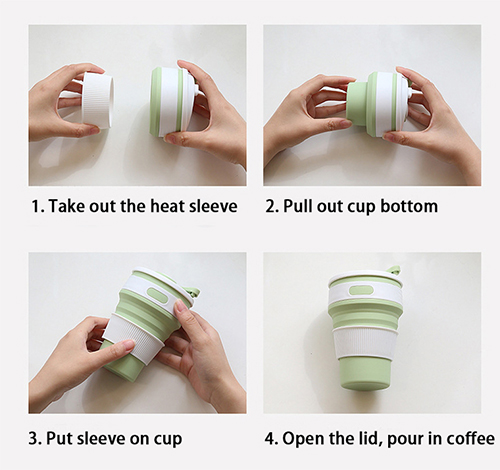 1. Take out the heat sleeve

2. Pull out cup bottom

3. Put sleeve on cup

4. Open the lid, pour in coffee