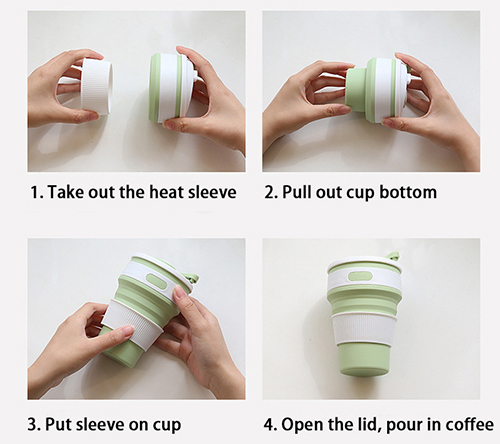 1. Take out the heat sleeve

2. Pull out cup bottom

3. Put sleeve on cup

4. Open the lid, pour in coffee