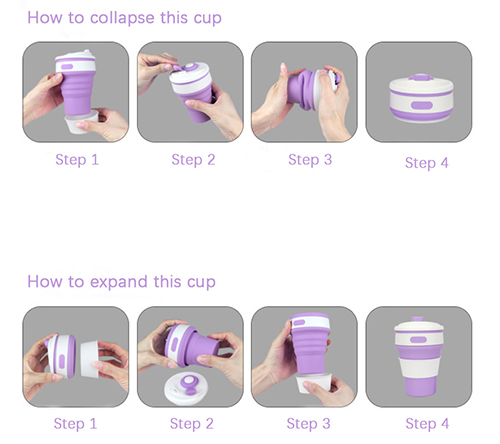 How to collapse this cup

Step 1

Step 2

Step 3

Step 4

How to expand this cup

Step 1

Step 2

Step 3

Step 4